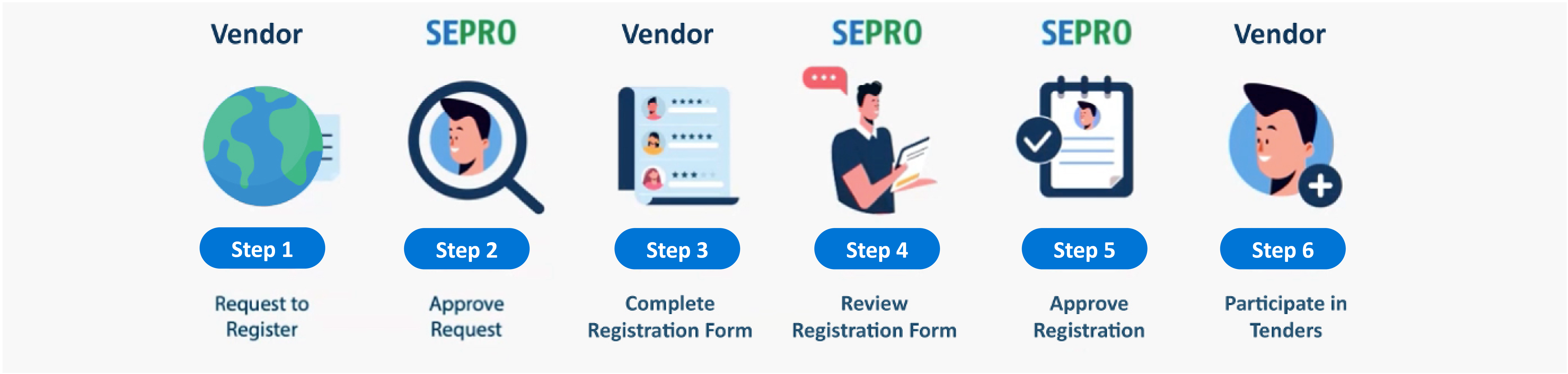 Vendor

Step 1

Request to Register

SEPRO

Step 2

Approve Request

Vendor

Step 3

Complete Registration Form

SEPRO

Step 4

Review Registration Form

SEPRO

Step 5

Approve Registration

Vendor

Step 6

Participate in Tenders